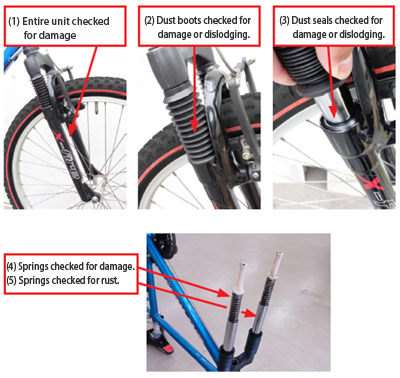 (1) Entire unit checked for damage

(2) Dust boots checked for damage or dislodging.

(3) Dust seals checked for damage or dislodging.

(4) Springs checked for damage.
(5) Springs checked for rust.